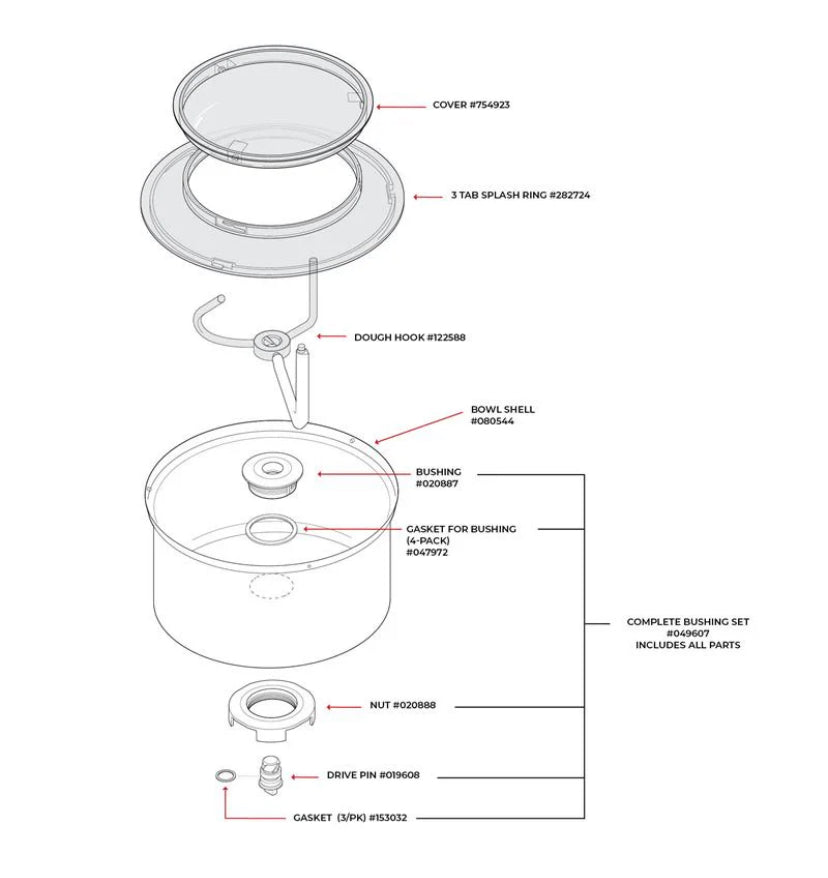 COVER #754923

3 TAB SPLASH RING #282724

DOUGH HOOK #122588

BOWL SHELL
#080544

BUSHING
#020887

GASKET FOR BUSHING
(4-PACK)
#047972

COMPLETE BUSHING SET
#049607
INCLUDES ALL PARTS

NUT #020888

DRIVE PIN #019608

GASKET (3/PK) #153032